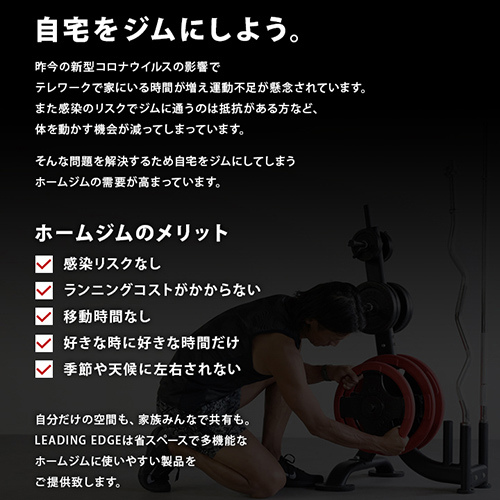 自宅をジムにしよう。

昨今の新型コロナウイルスの影響で
テレワークで家にいる時間が増え運動不足が懸念されています。
また感染のリスクでジムに通うのは抵抗がある方など、
体を動かす機会が減ってしまっています。

そんな問題を解決するため自宅をジムにしてしまう
ホームジムの需要が高まっています。

ホームジムのメリット

感染リスクなし
ランニングコストがかからない
移動時間なし
好きな時に好きな時間だけ
季節や天候に左右されない

自分だけの空間も、家族みんなで共有も。
LEADING EDGEは省スペースで多機能な
ホームジムに使いやすい製品を
ご提供致します。