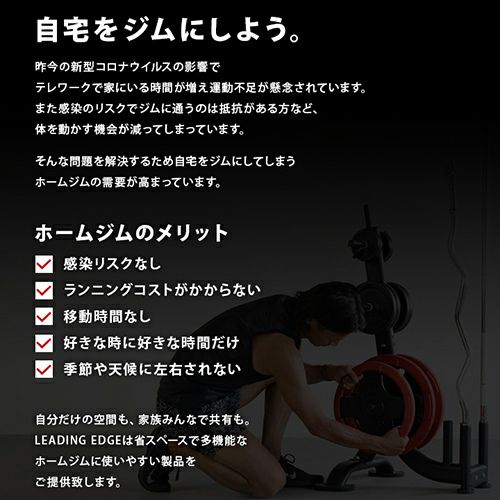 自宅をジムにしよう。

昨今の新型コロナウイルスの影響で
テレワークで家にいる時間が増え運動不足が懸念されています。
また感染のリスクでジムに通うのは抵抗がある方など、
体を動かす機会が減ってしまっています。

そんな問題を解決するため自宅をジムにしてしまう
ホームジムの需要が高まっています。

ホームジムのメリット

感染リスクなし

ランニングコストがかからない

移動時間なし

好きな時に好きな時間だけ

季節や天候に左右されない

自分だけの空間も、家族みんなで共有も。
LEADING EDGEは省スペースで多機能な
ホームジムに使いやすい製品を
ご提供致します。