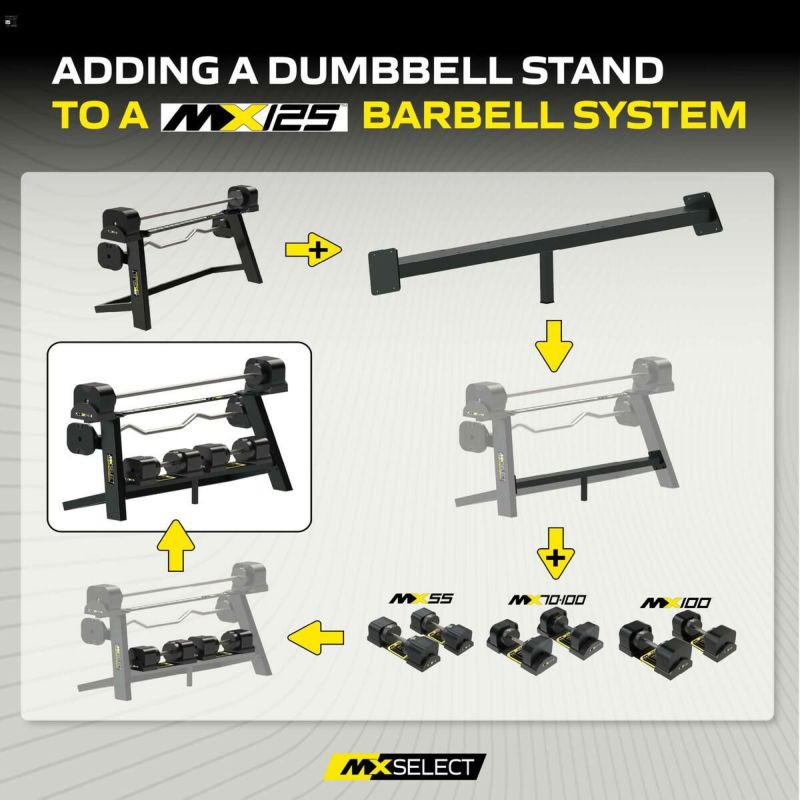 ADDING A DUMBBELL STAND
TO A MX125 BARBELL SYSTEM

MX55

MX70-100

MX100

MXSELECT