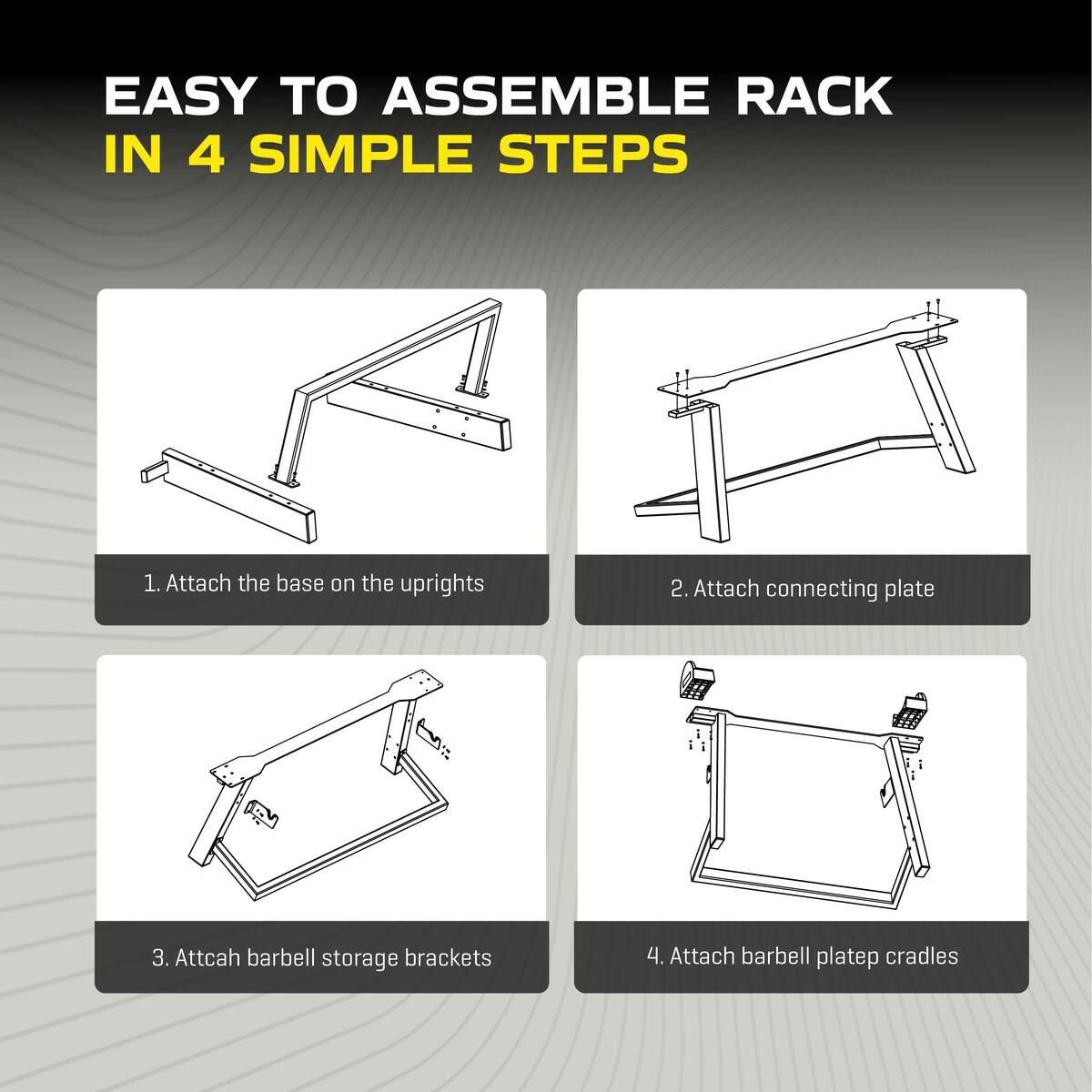 EASY TO ASSEMBLE RACK
IN 4 SIMPLE STEPS

1. Attach the base on the uprights

2. Attach connecting plate

3. Attcah barbell storage brackets

4. Attach barbell platep cradles