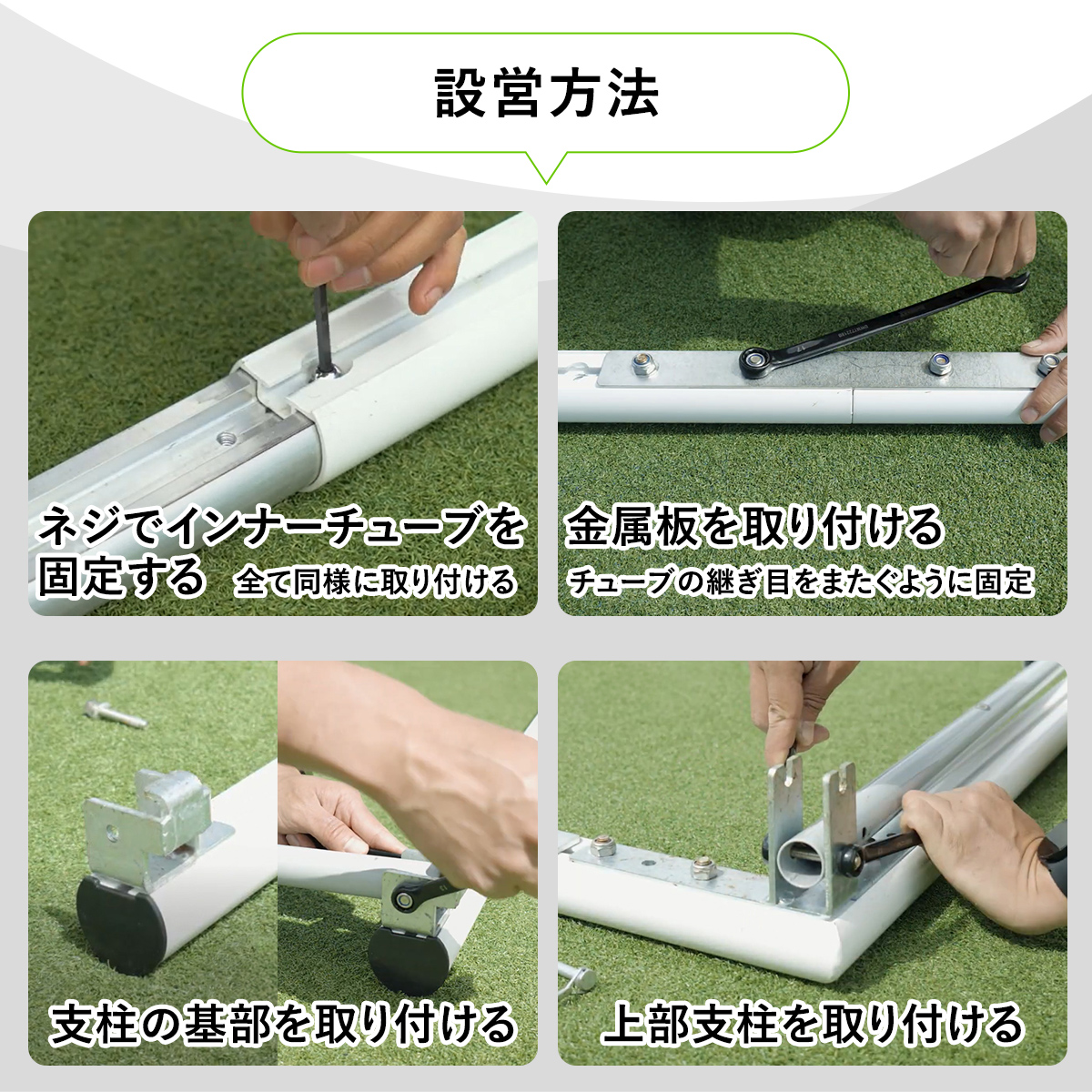 設営方法

ネジでインナーチューブを固定する 全て同様に取り付ける

金属板を取り付ける チューブの継ぎ目をまたぐように固定

支柱の基部を取り付ける

上部支柱を取り付ける